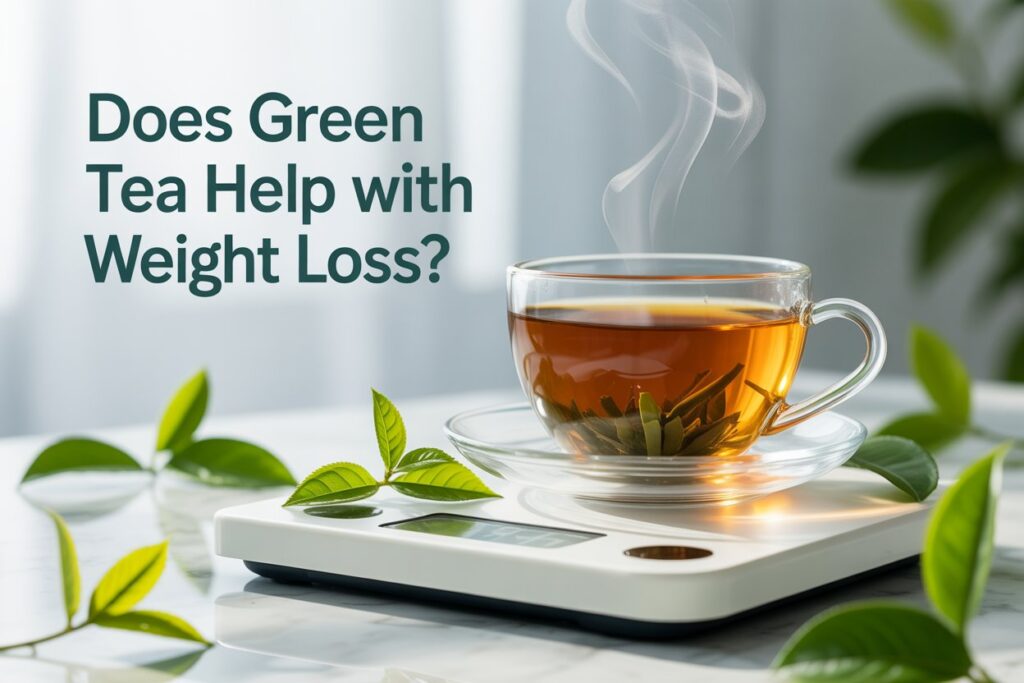 Does Green Tea Help with Weight Loss?